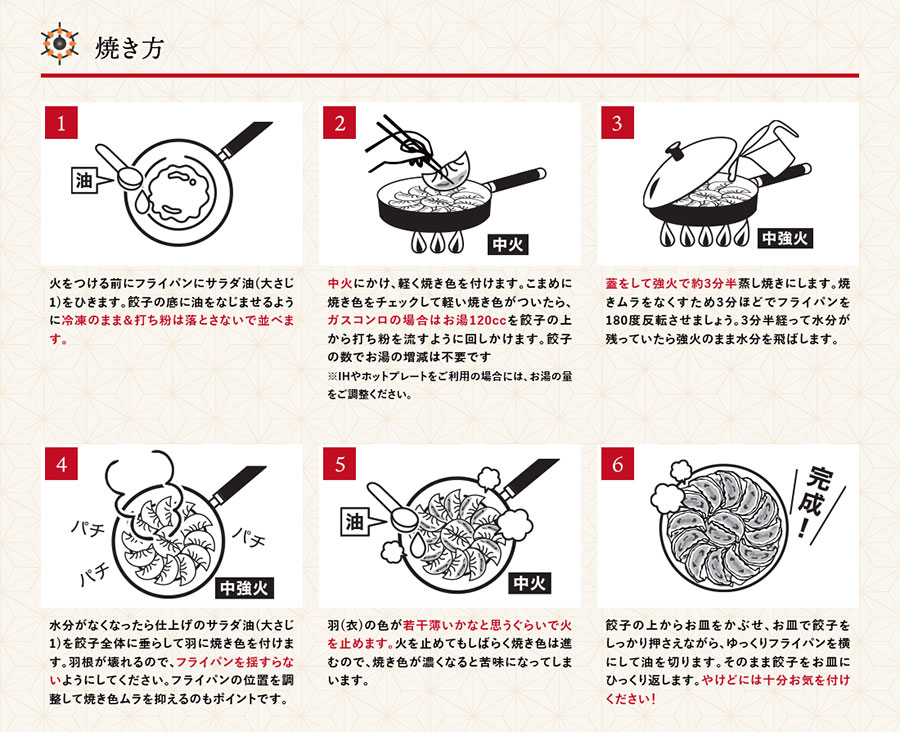 焼き方

1

油

火をつける前にフライパンにサラダ油（大さじ1）をひきます。餃子の底に油をなじませるように冷凍のまま&打ち粉は落とさないで並べます。

2

中火

中火にかけ、軽く焼き色を付けます。こまめに焼き色をチェックして軽い焼き色がついたら、ガスコンロの場合はお湯120ccを餃子の上から打ち粉を流すように回しかけます。餃子の数でお湯の増減は不要です
※IHやホットプレートをご利用の場合には、お湯の量をご調整ください。

3

中強火

蓋をして強火で約3分半蒸し焼きにします。焼きムラをなくすため3分ほどでフライパンを180度反転させましょう。3分半経って水分が残っていたら強火のまま水分を飛ばします。

4

パチ
パチ
パチ
中強火

水分がなくなったら仕上げのサラダ油（大さじ1）を餃子全体に垂らして羽に焼き色を付けます。羽根が壊れるので、フライパンを揺すらないようにしてください。フライパンの位置を調整して焼き色ムラを抑えるのもポイントです。

5

油
中火

羽（衣）の色が若干薄いかなと思うぐらいで火を止めます。火を止めてもしばらく焼き色は進むので、焼き色が濃くなると苦味になってしまいます。

6

完成！

餃子の上からお皿をかぶせ、お皿で餃子をしっかり押さえながら、ゆっくりフライパンを横にして油を切ります。そのまま餃子をお皿にひっくり返します。やけどには十分お気を付けください！