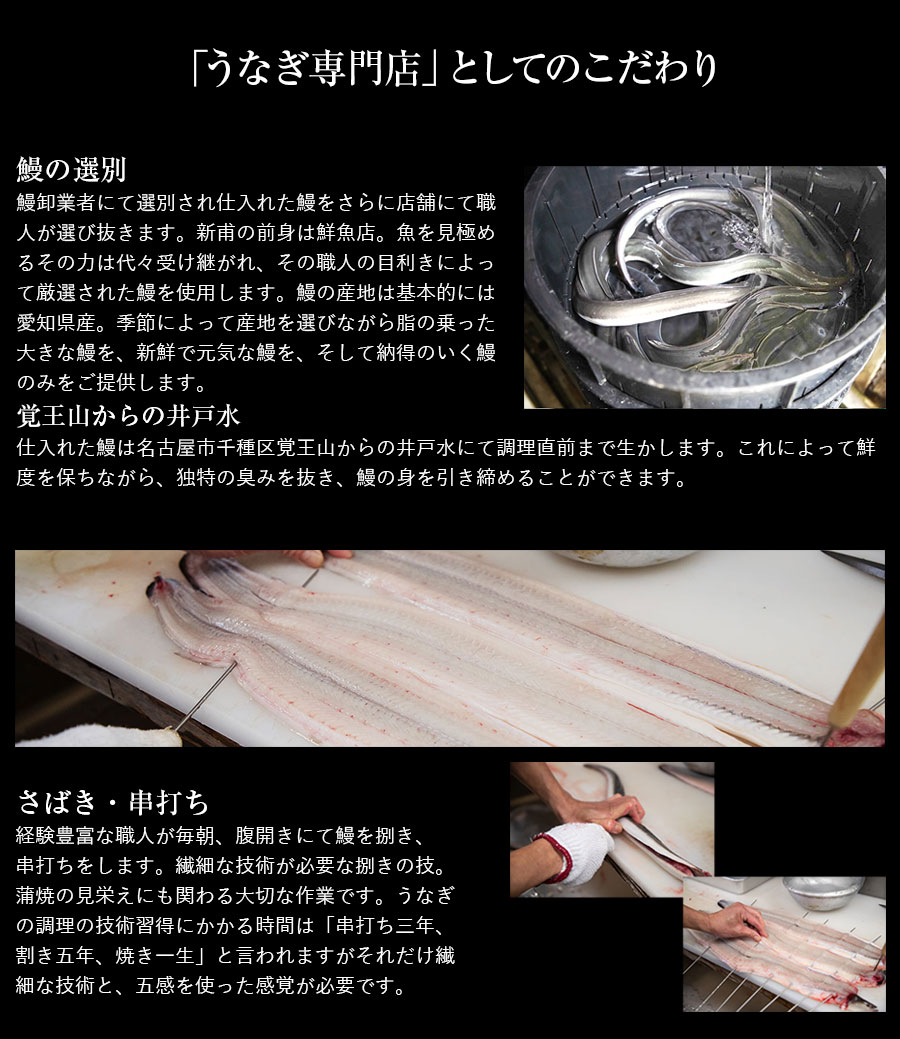 「うなぎ専門店」としてのこだわり

鰻の選別
鰻卸業者にて選別され仕入れた鰻をさらに店舗にて職人が選び抜きます。新甫の前身は鮮魚店。魚を見極めるその力は代々受け継がれ、その職人の目利きによって厳選された鰻を使用します。鰻の産地は基本的には愛知県産。季節によって産地を選びながら脂の乗った大きな鰻を、新鮮で元気な鰻を、そして納得のいく鰻のみをご提供します。

覚王山からの井戸水
仕入れた鰻は名古屋市千種区覚王山からの井戸水にて調理直前まで生かします。これによって鮮度を保ちながら、独特の臭みを抜き、鰻の身を引き締めることができます。

さばき・串打ち
経験豊富な職人が毎朝、腹開きにて鰻を捌き、串打ちをします。繊細な技術が必要な捌きの技。蒲焼の見栄えにも関わる大切な作業です。うなぎの調理の技術習得にかかる時間は「串打ち三年、割き五年、焼き一生」と言われますがそれだけ繊細な技術と、五感を使った感覚が必要です。